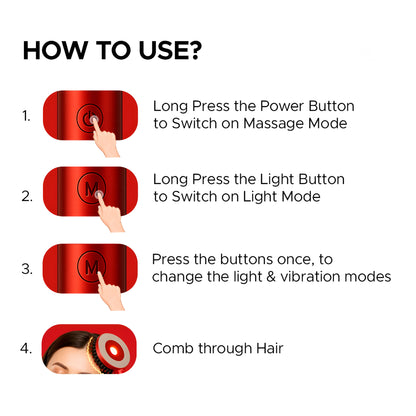 HOW TO USE?

1. Long Press the Power Button to Switch on Massage Mode

2. M Long Press the Light Button to Switch on Light Mode

3. M Press the buttons once, to change the light & vibration modes

4. Comb through Hair