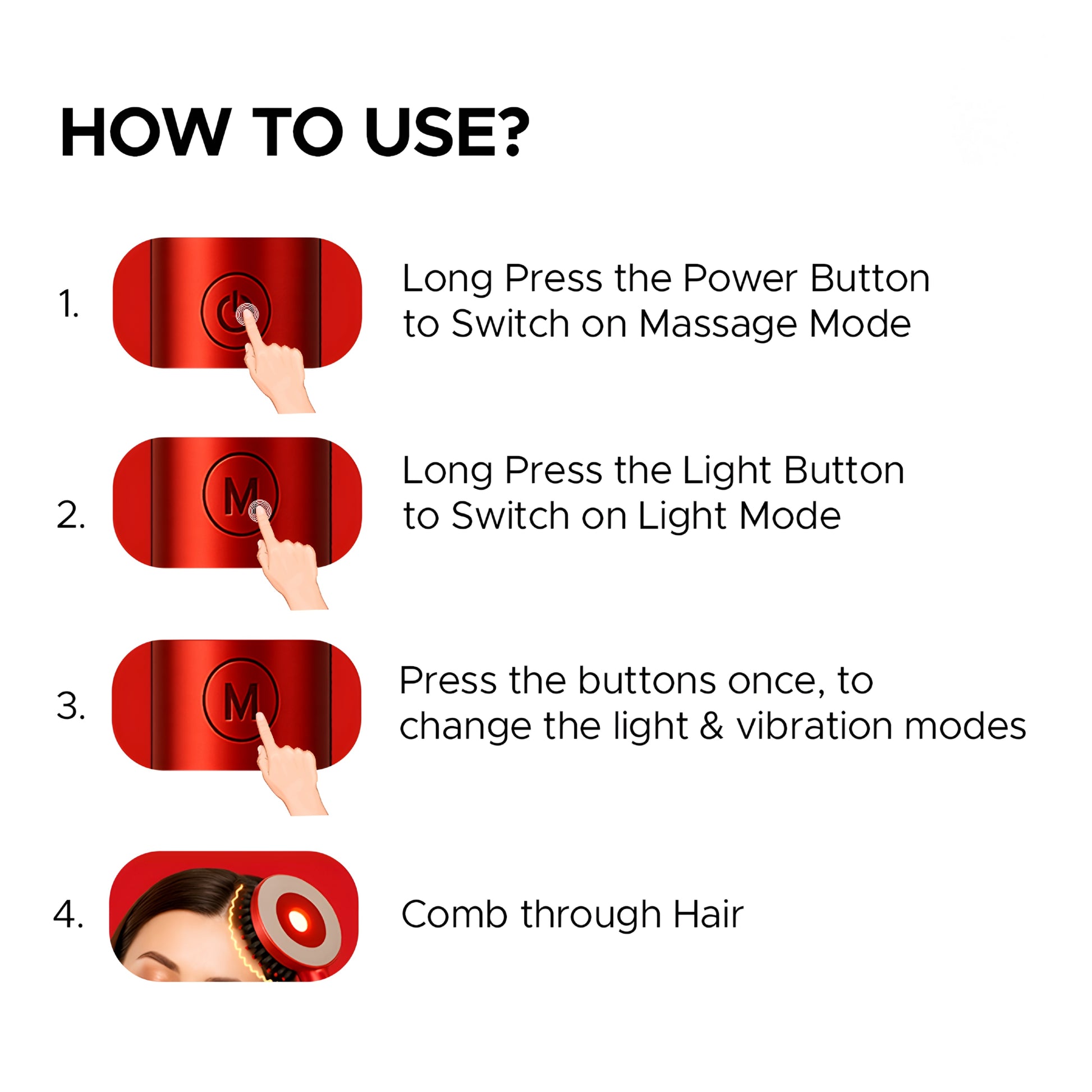 HOW TO USE?

1.

Long Press the Power Button to Switch on Massage Mode

2.

M

Long Press the Light Button to Switch on Light Mode

3.

M

Press the buttons once, to change the light & vibration modes

4.

Comb through Hair